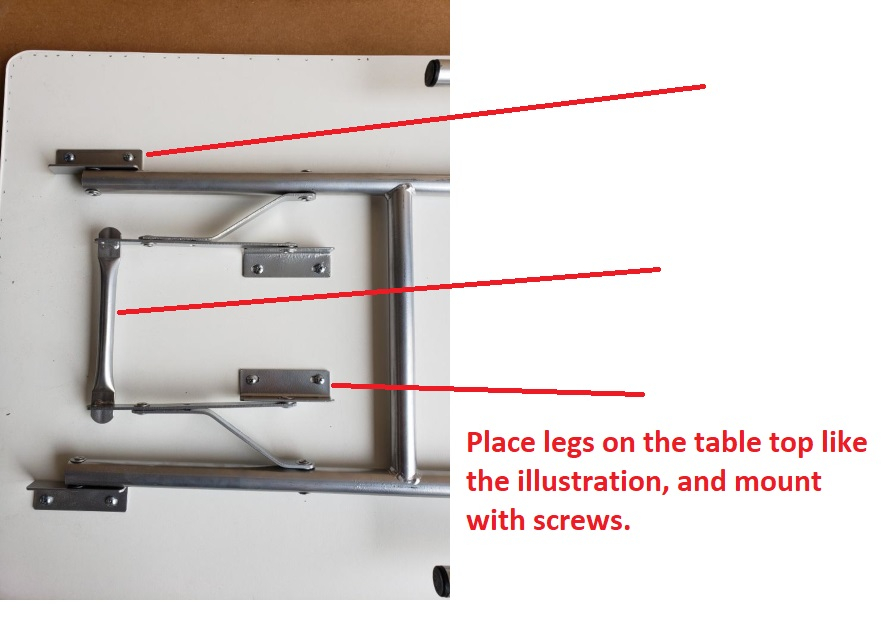 Place legs on the table top like the illustration, and mount with screws.